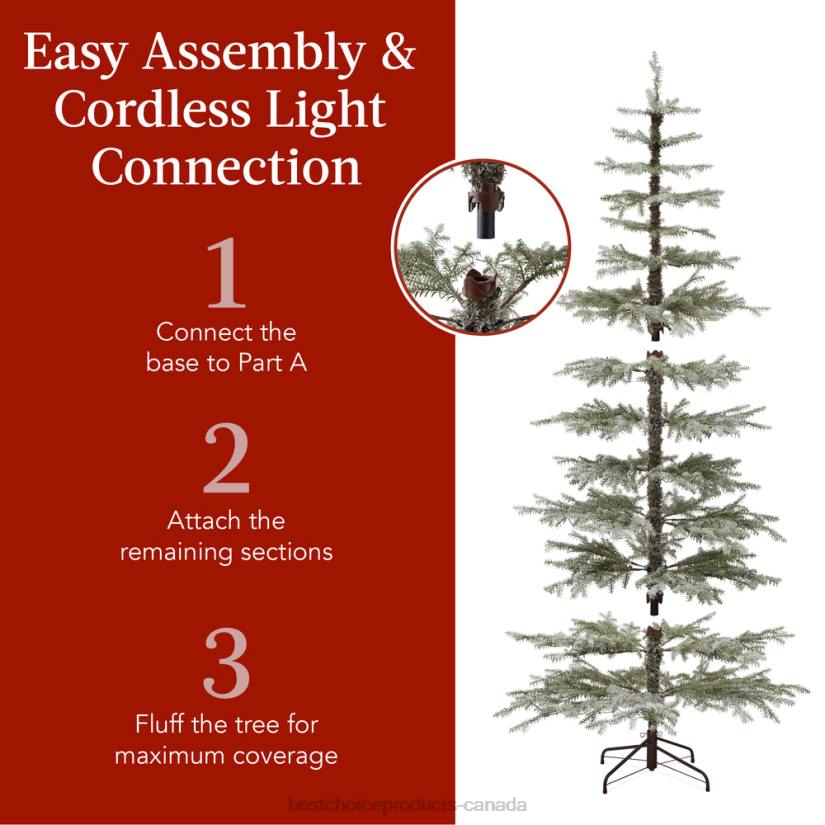 Easy Assembly & Cordless Light Connection

1

Connect the base to Part A

2

Attach the remaining sections

3

Fluff the tree for maximum coverage

bestchoiceproducts-canada