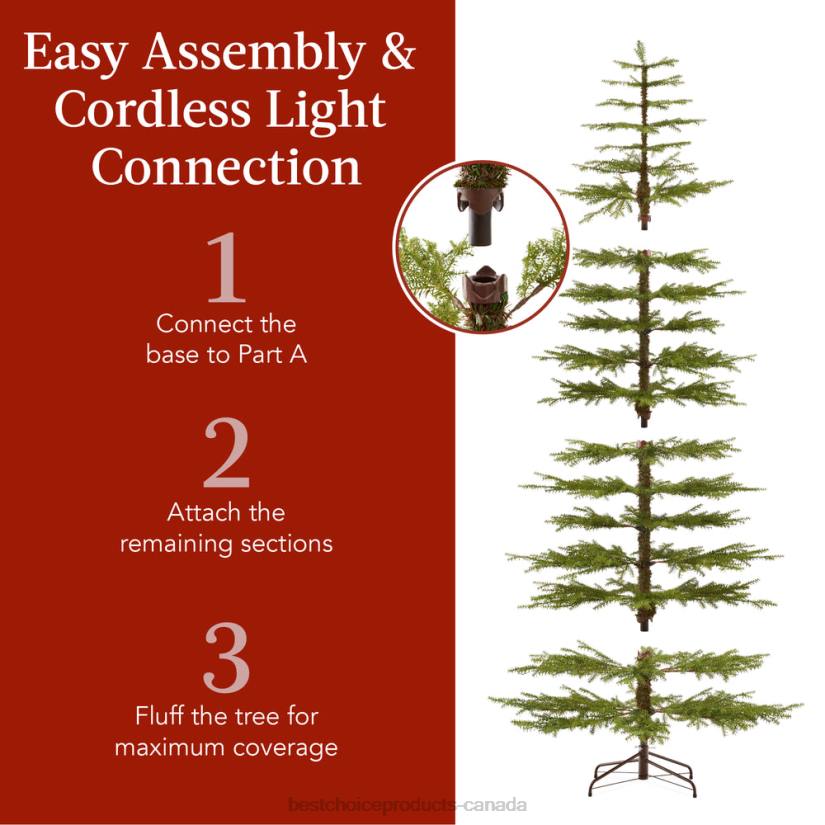 Easy Assembly & Cordless Light Connection

1
Connect the base to Part A

2
Attach the remaining sections

3
Fluff the tree for maximum coverage

bestchoiceproducts-canada