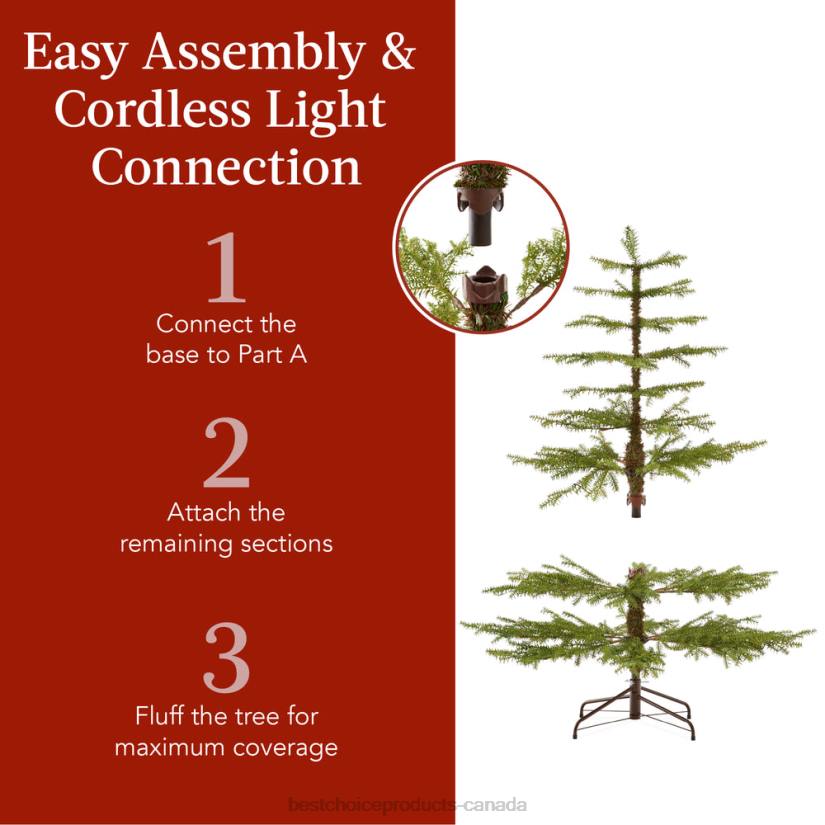 Easy Assembly & Cordless Light Connection

1
Connect the base to Part A

2
Attach the remaining sections

3
Fluff the tree for maximum coverage

bestchoiceproducts-canada