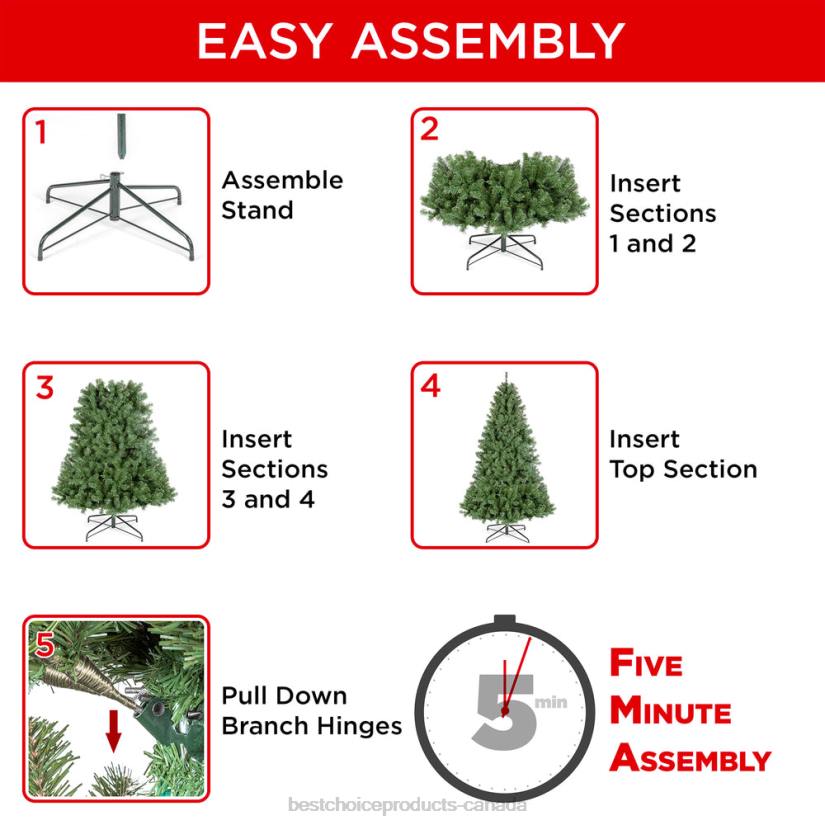 EASY ASSEMBLY

1

Assemble Stand

2

Insert Sections 1 and 2

3

Insert Sections 3 and 4

4

Insert Top Section

5

Pull Down Branch Hinges

5 min

FIVE MINUTE ASSEMBLY

bestchoiceproducts-canada