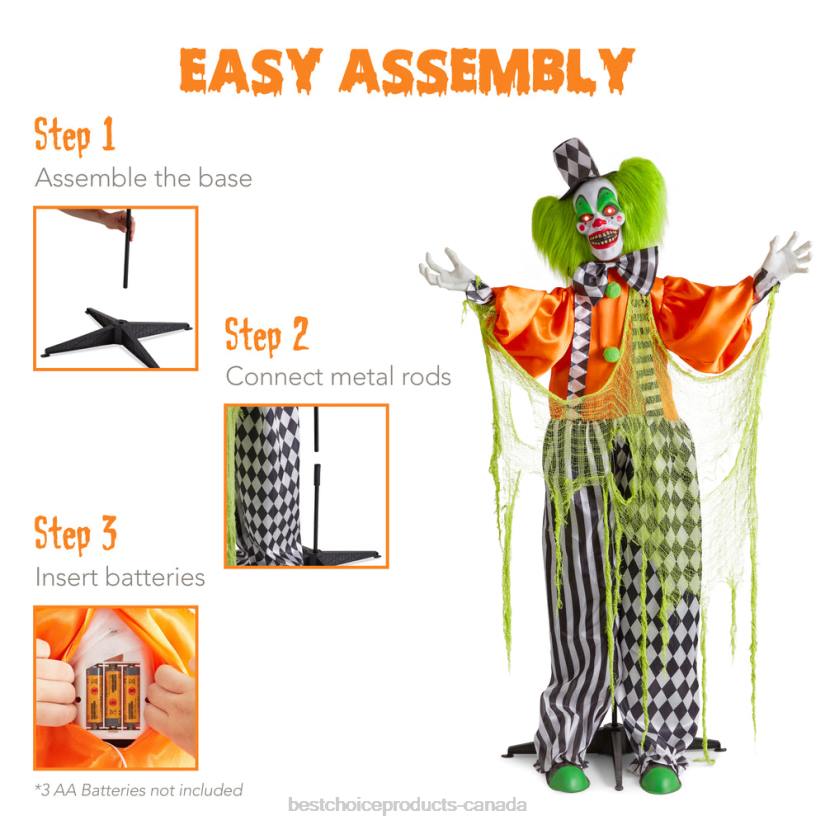 EASY ASSEMBLY

Step 1
Assemble the base

Step 2
Connect metal rods

Step 3
Insert batteries

*3 AA Batteries not included

bestchoiceproducts-canada