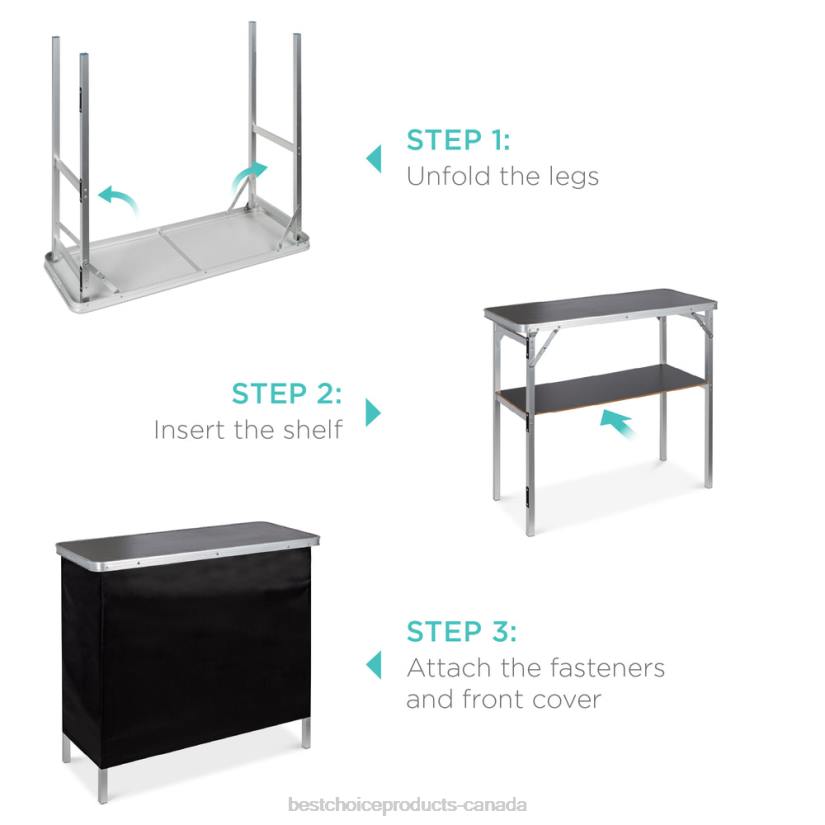 STEP 1:
Unfold the legs

STEP 2:
Insert the shelf

STEP 3:
Attach the fasteners and front cover

bestchoiceproducts-canada