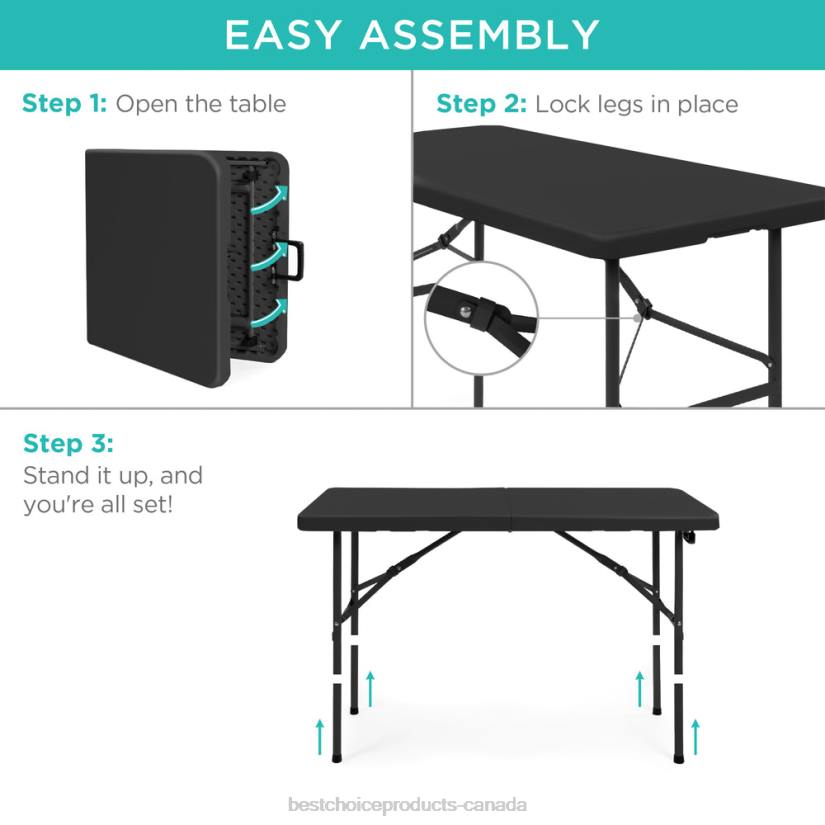 EASY ASSEMBLY

Step 1: Open the table

Step 2: Lock legs in place

Step 3:
Stand it up, and you're all set!

bestchoiceproducts-canada