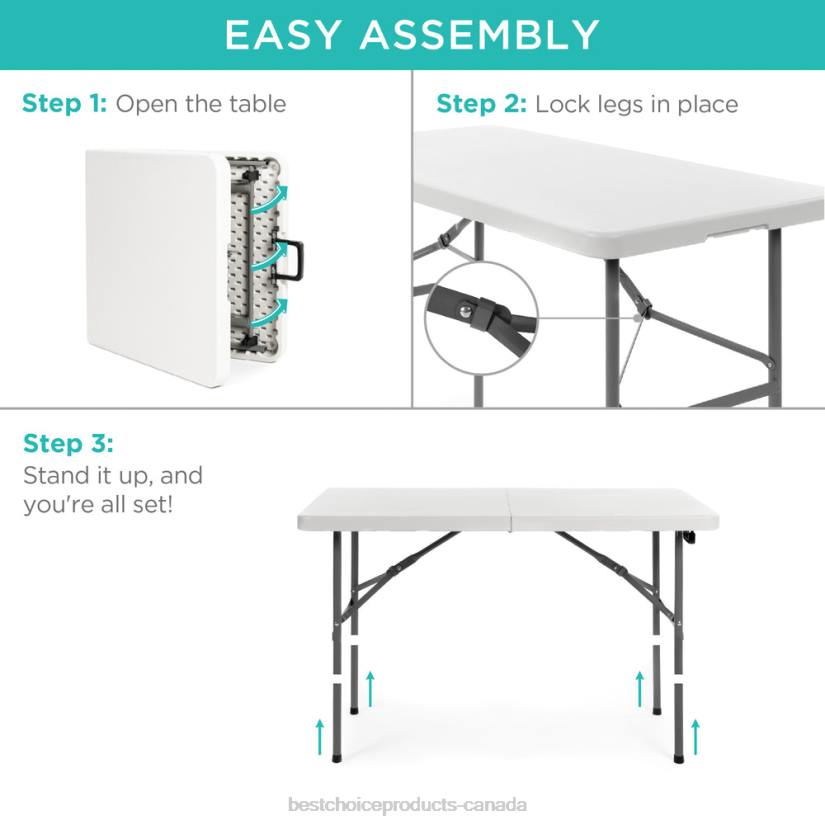 EASY ASSEMBLY

Step 1: Open the table

Step 2: Lock legs in place

Step 3:
Stand it up, and you're all set!

bestchoiceproducts-canada