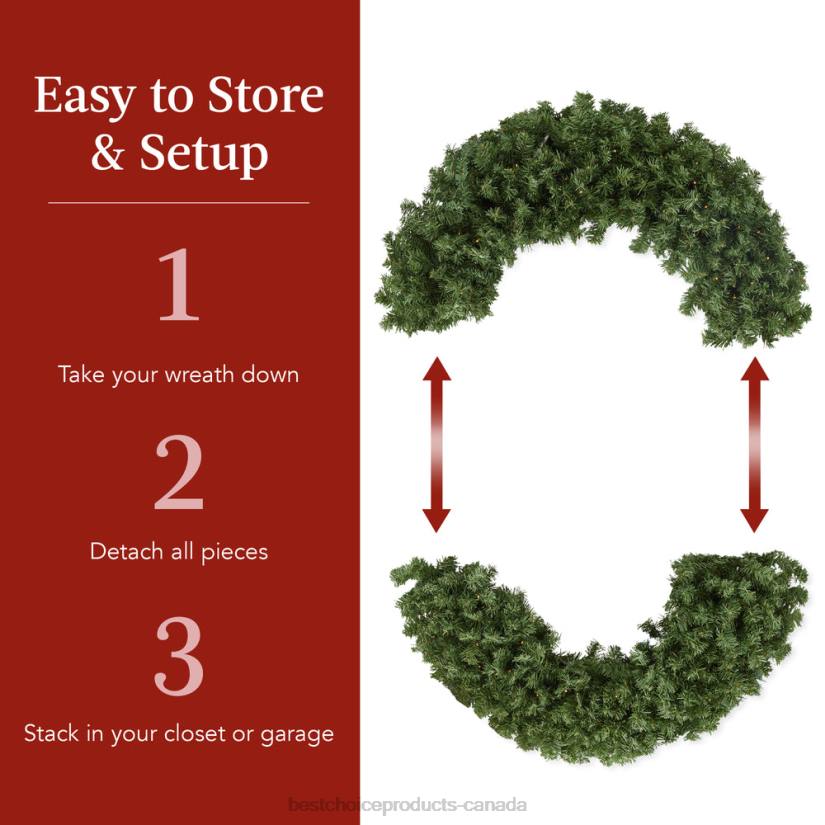 Easy to Store & Setup

1

Take your wreath down

2

Detach all pieces

3

Stack in your closet or garage

bestchoiceproducts-canada