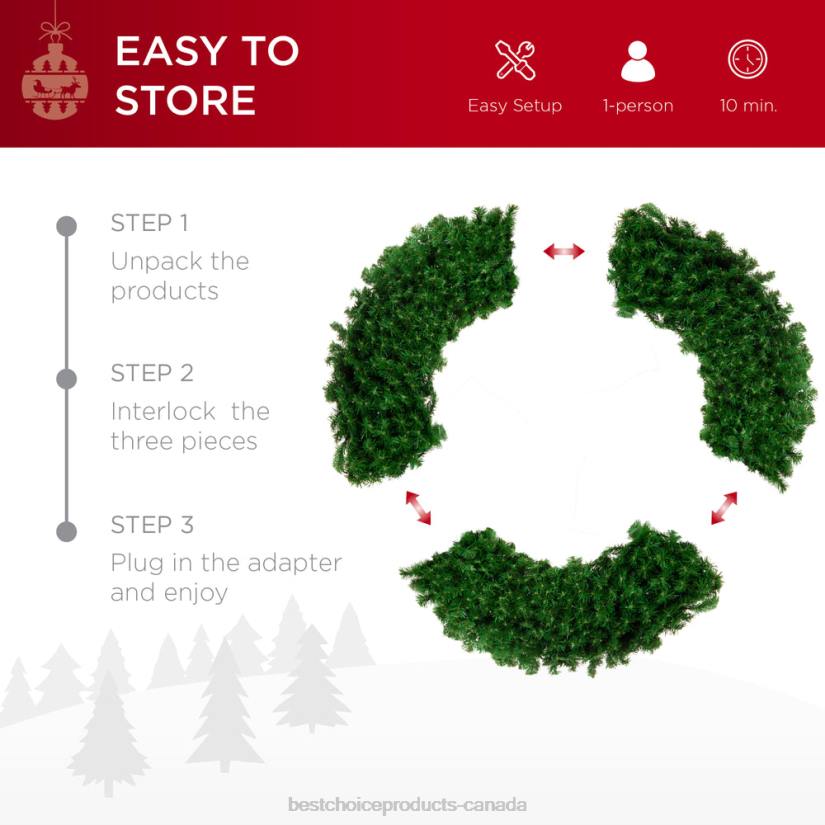 EASY TO STORE

Easy Setup

1-person

10 min.

STEP 1
Unpack the products

STEP 2
Interlock the three pieces

STEP 3
Plug in the adapter and enjoy

bestchoiceproducts-canada