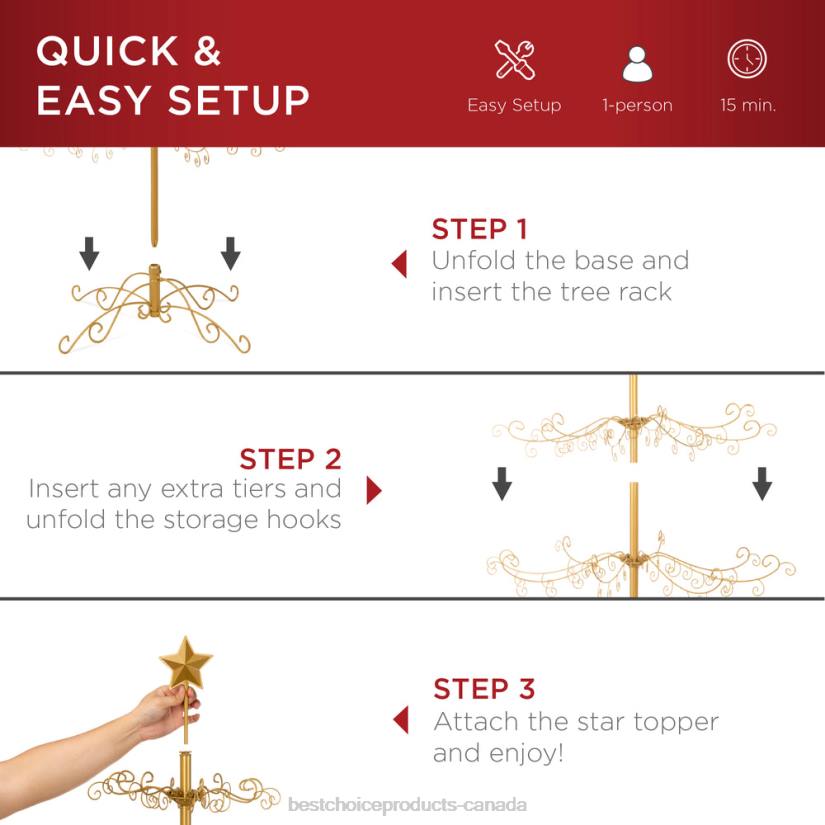 QUICK & EASY SETUP

Easy Setup

1-person

15 min.

STEP 1
Unfold the base and insert the tree rack

STEP 2
Insert any extra tiers and unfold the storage hooks

STEP 3
Attach the star topper and enjoy!

bestchoiceproducts-canada