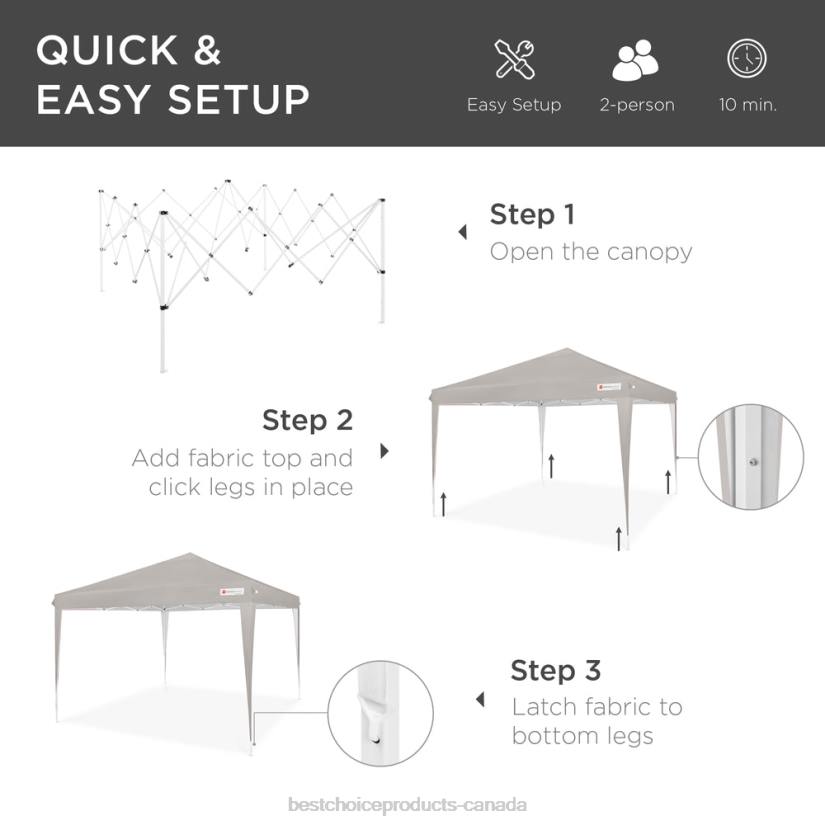 QUICK & EASY SETUP

Easy Setup

2-person

10 min.

Step 1
Open the canopy

Step 2
Add fabric top and click legs in place

Step 3
Latch fabric to bottom legs

bestchoiceproducts-canada