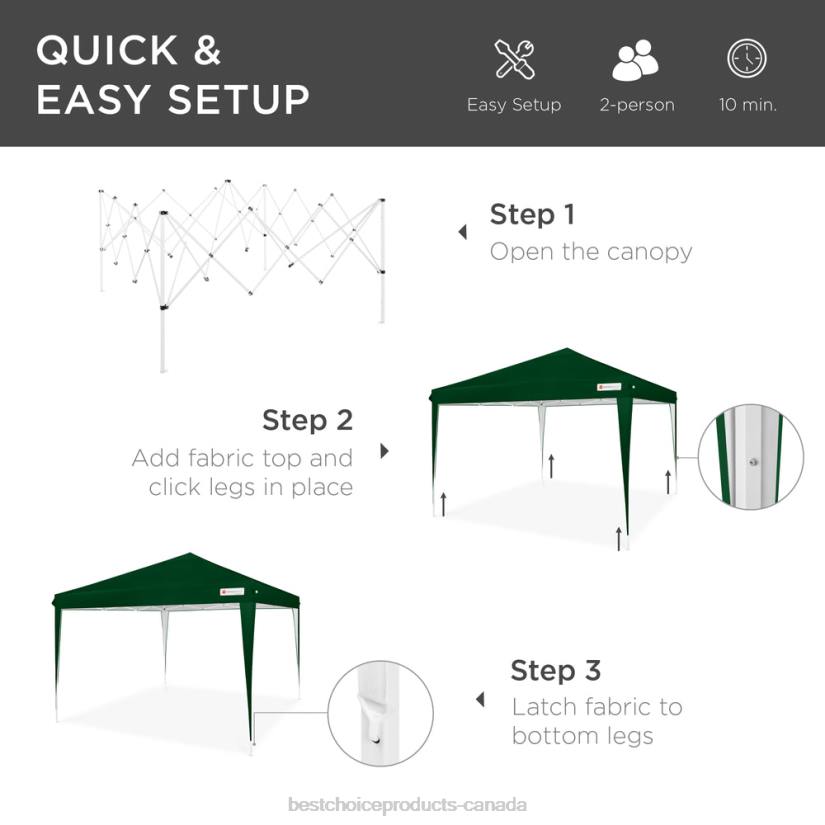 QUICK & EASY SETUP

Easy Setup

2-person

10 min.

Step 1
Open the canopy

Step 2
Add fabric top and click legs in place

Step 3
Latch fabric to bottom legs

bestchoiceproducts-canada