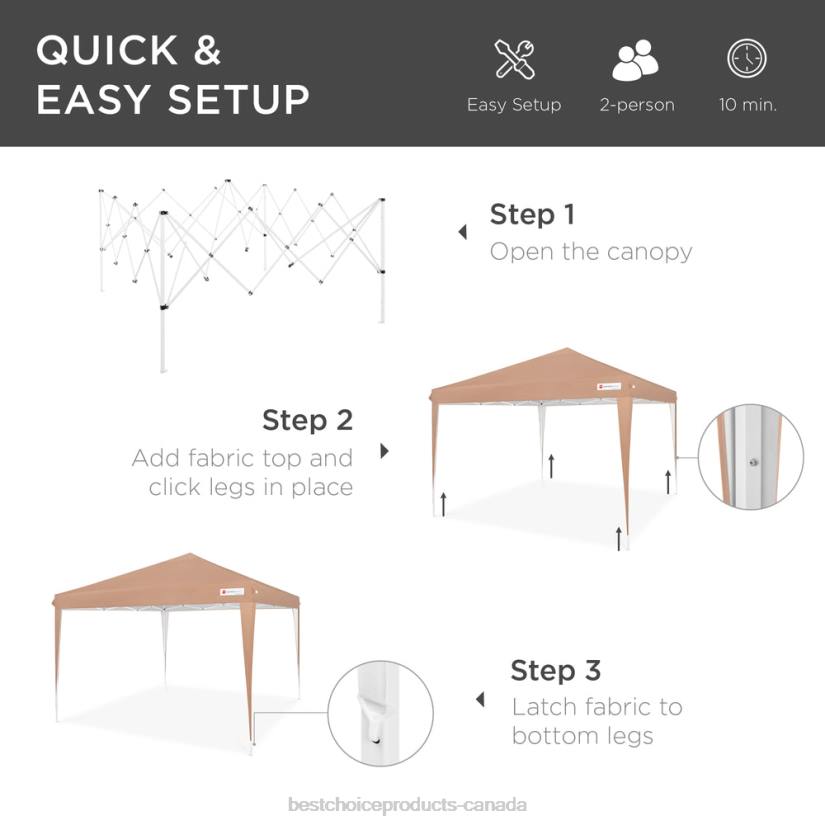 QUICK & EASY SETUP

Easy Setup

2-person

10 min.

Step 1
Open the canopy

Step 2
Add fabric top and click legs in place

Step 3
Latch fabric to bottom legs

bestchoiceproducts-canada