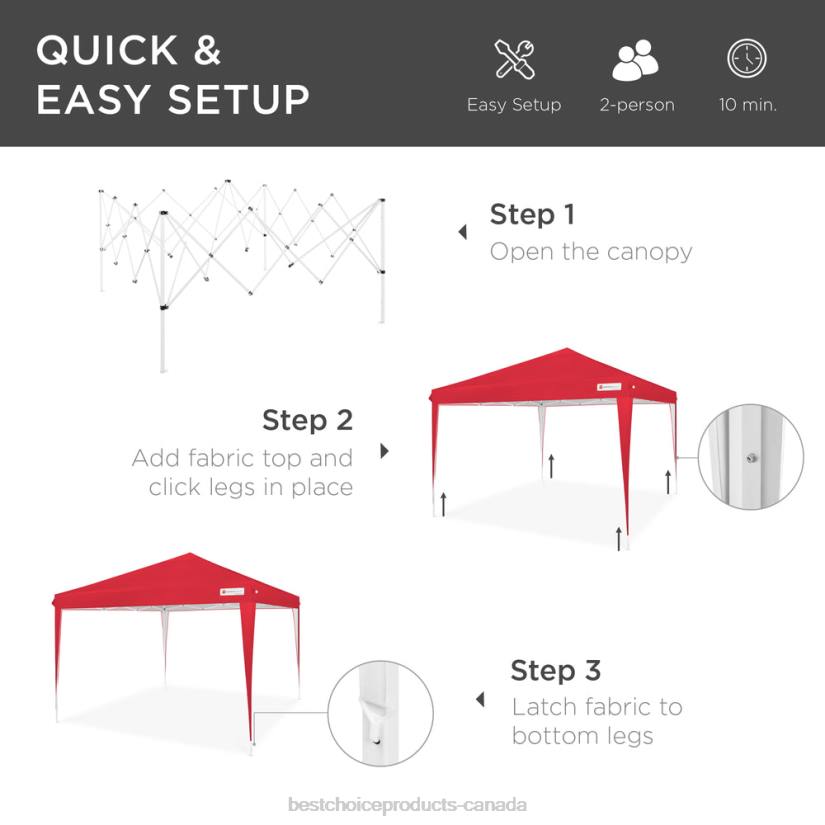 QUICK & EASY SETUP

Easy Setup

2-person

10 min.

Step 1
Open the canopy

Step 2
Add fabric top and click legs in place

Step 3
Latch fabric to bottom legs

bestchoiceproducts-canada