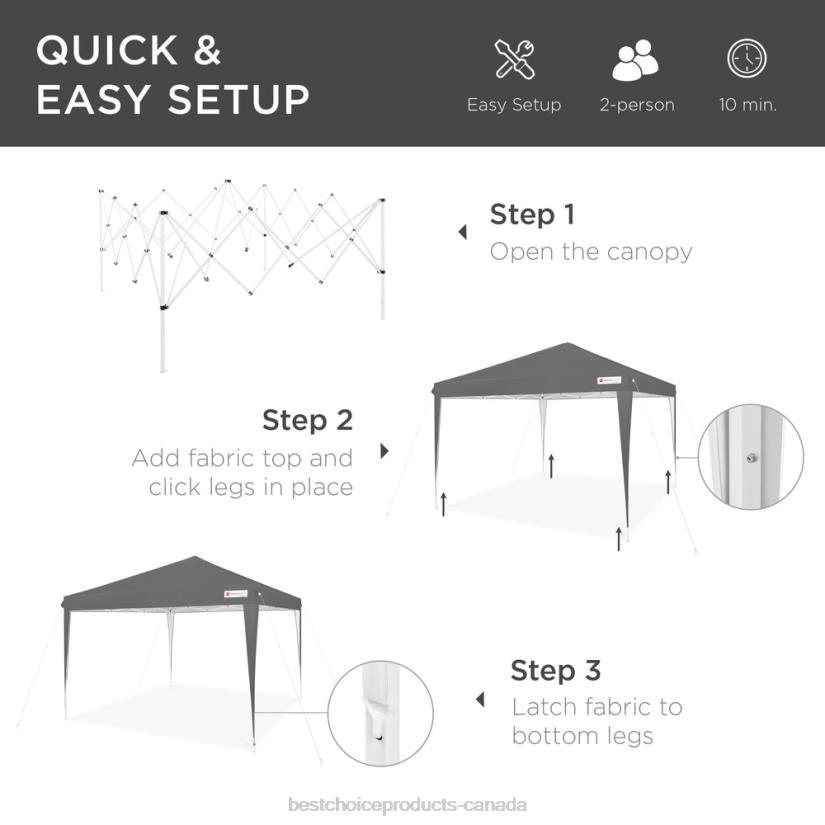 QUICK &
EASY SETUP

Easy Setup
2-person
10 min.

Step 1
Open the canopy

Step 2
Add fabric top and click legs in place

Step 3
Latch fabric to bottom legs

bestchoiceproducts-canada