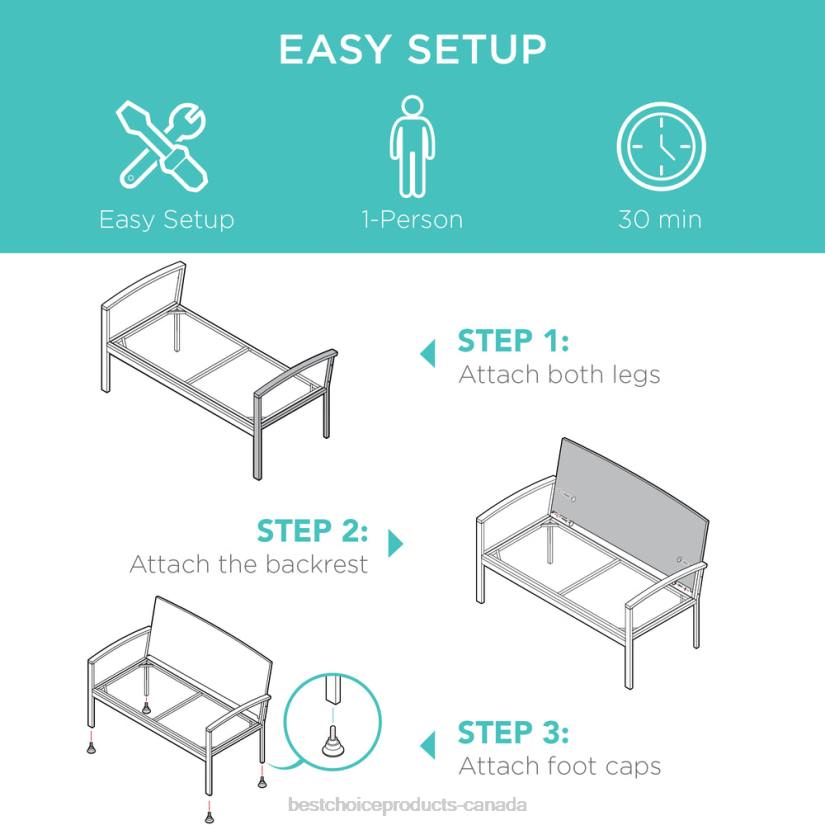 EASY SETUP

Easy Setup

1-Person

30 min

STEP 1:
Attach both legs

STEP 2:
Attach the backrest

STEP 3:
Attach foot caps

bestchoiceproducts-canada