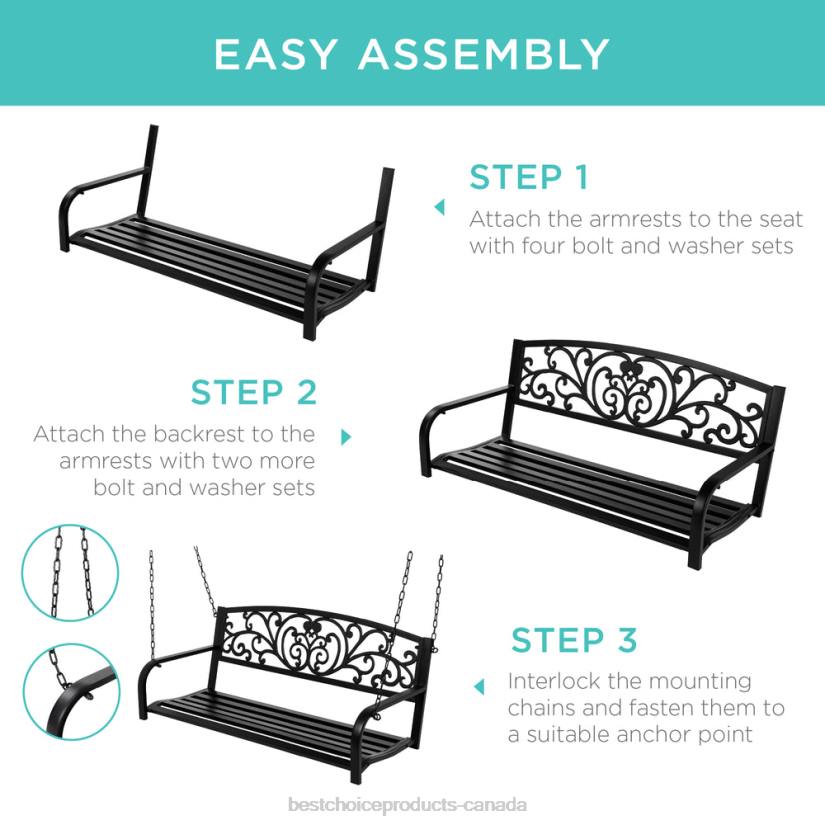 EASY ASSEMBLY

STEP 1

Attach the armrests to the seat with four bolt and washer sets

STEP 2

Attach the backrest to the armrests with two more bolt and washer sets

STEP 3

Interlock the mounting chains and fasten them to a suitable anchor point

bestchoiceproducts-canada