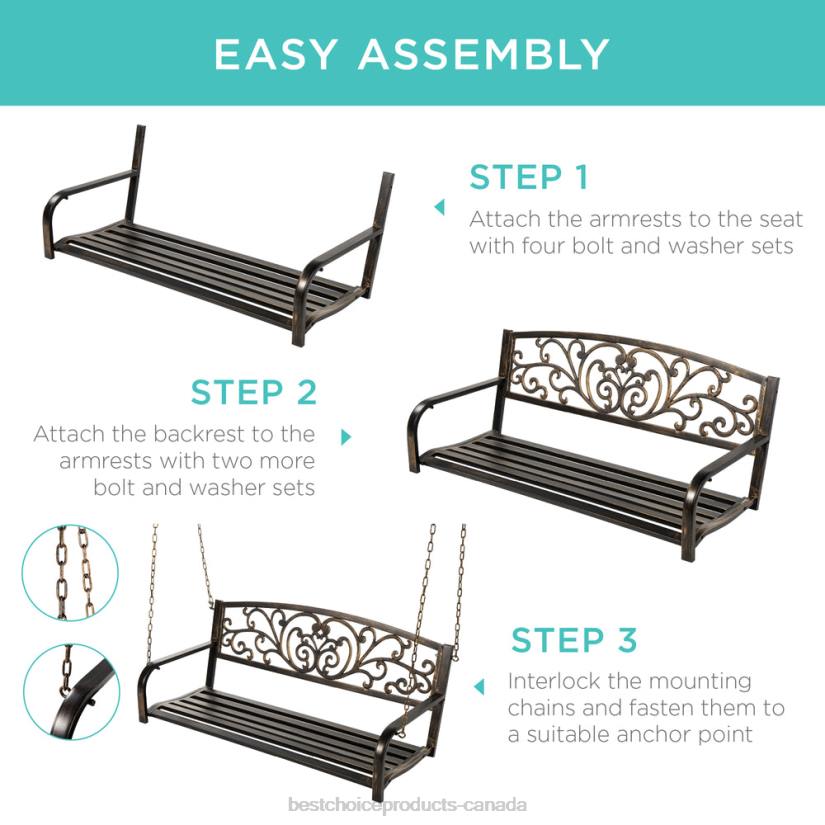 EASY ASSEMBLY

STEP 1
Attach the armrests to the seat with four bolt and washer sets

STEP 2
Attach the backrest to the armrests with two more bolt and washer sets

STEP 3
Interlock the mounting chains and fasten them to a suitable anchor point

bestchoiceproducts-canada