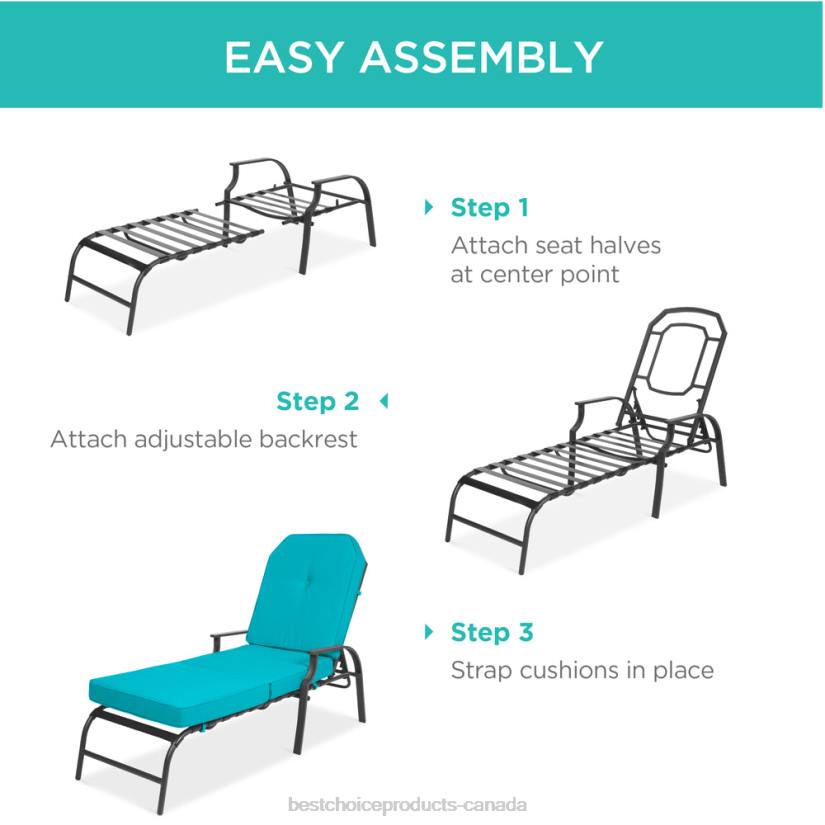 EASY ASSEMBLY

Step 1
Attach seat halves at center point

Step 2
Attach adjustable backrest

Step 3
Strap cushions in place

bestchoiceproducts-canada