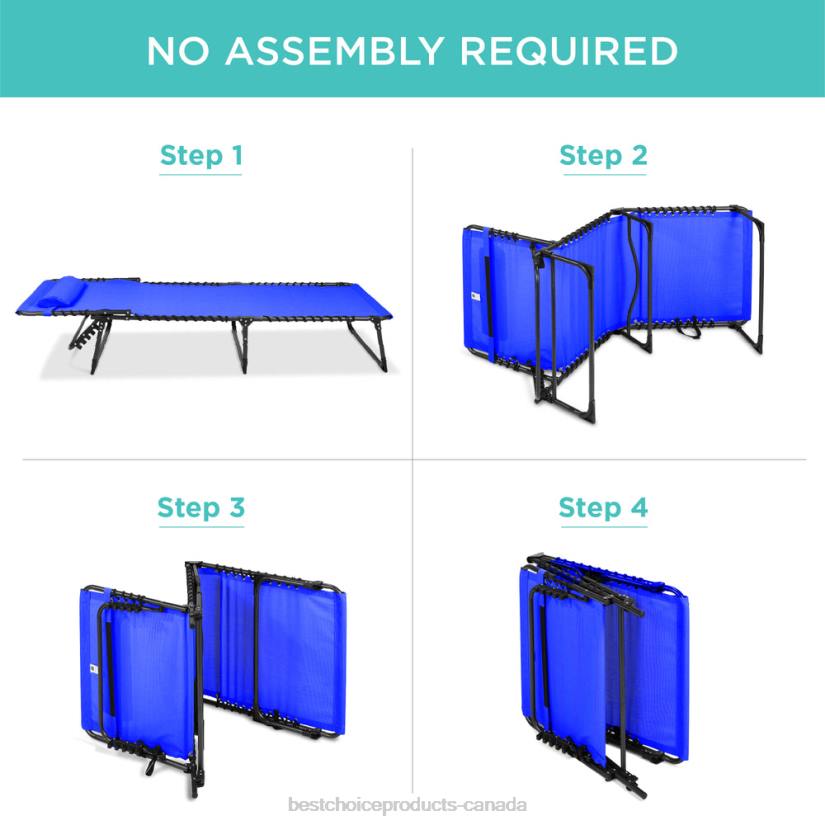 NO ASSEMBLY REQUIRED

Step 1

Step 2

Step 3

Step 4

bestchoiceproducts-canada