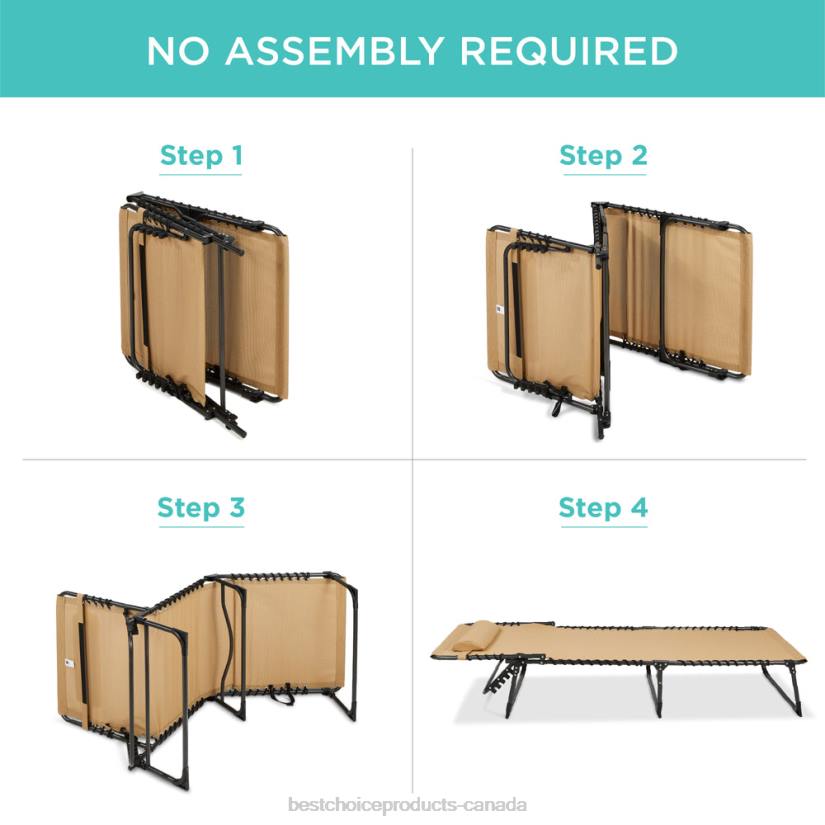 NO ASSEMBLY REQUIRED

Step 1

Step 2

Step 3

Step 4

bestchoiceproducts-canada