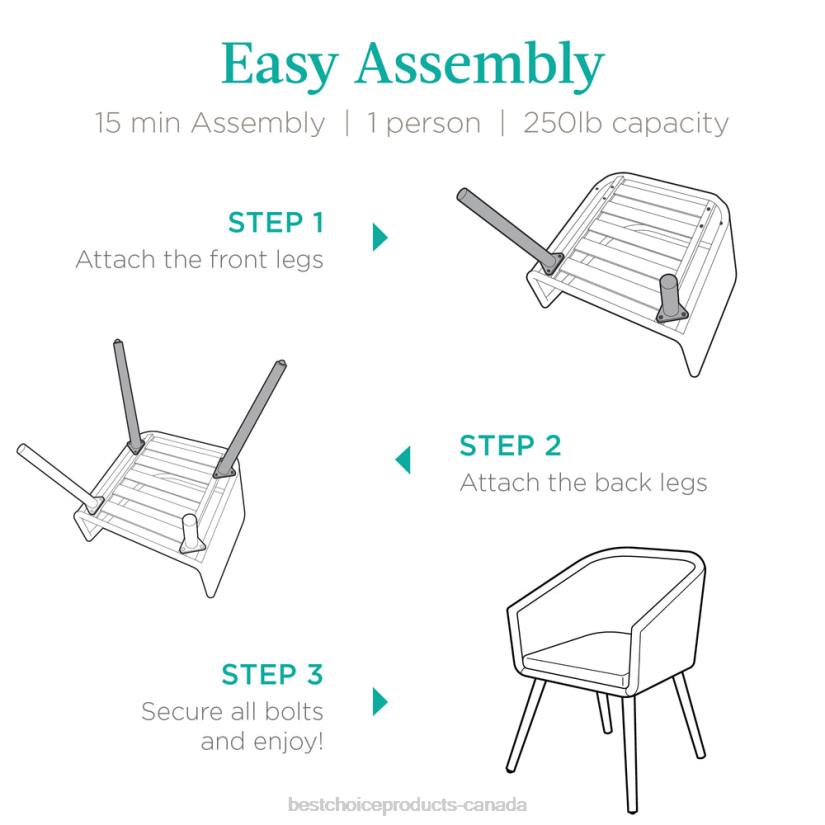 Easy Assembly

15 min Assembly | 1 person | 250lb capacity

STEP 1
Attach the front legs

STEP 2
Attach the back legs

STEP 3
Secure all bolts and enjoy!

bestchoiceproducts-canada