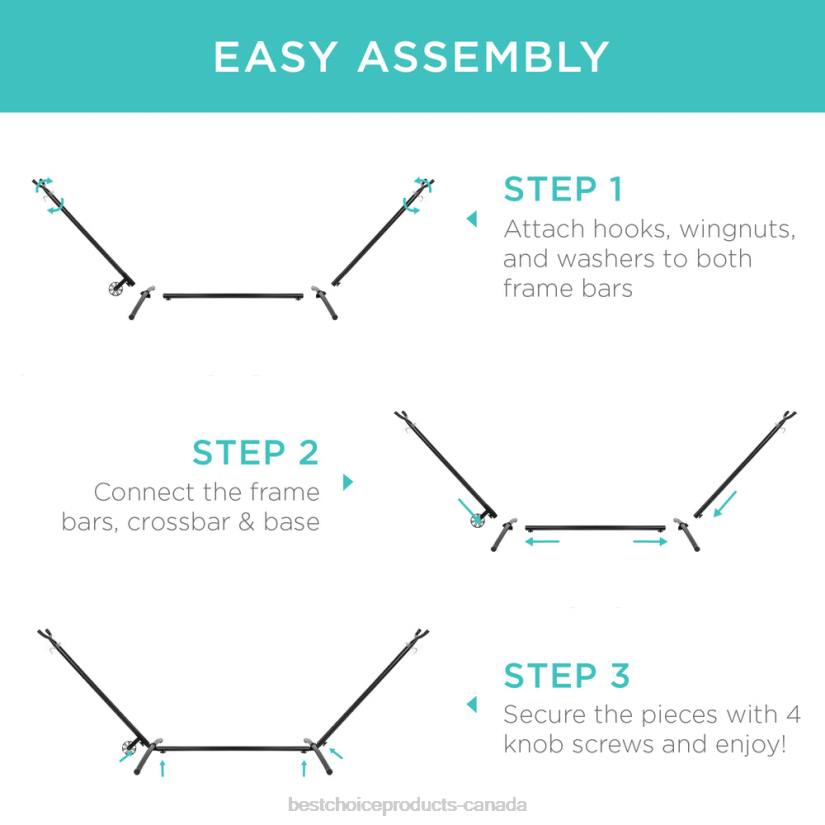 EASY ASSEMBLY

STEP 1
Attach hooks, wingnuts, and washers to both frame bars

STEP 2
Connect the frame bars, crossbar & base

STEP 3
Secure the pieces with 4 knob screws and enjoy!

bestchoiceproducts-canada