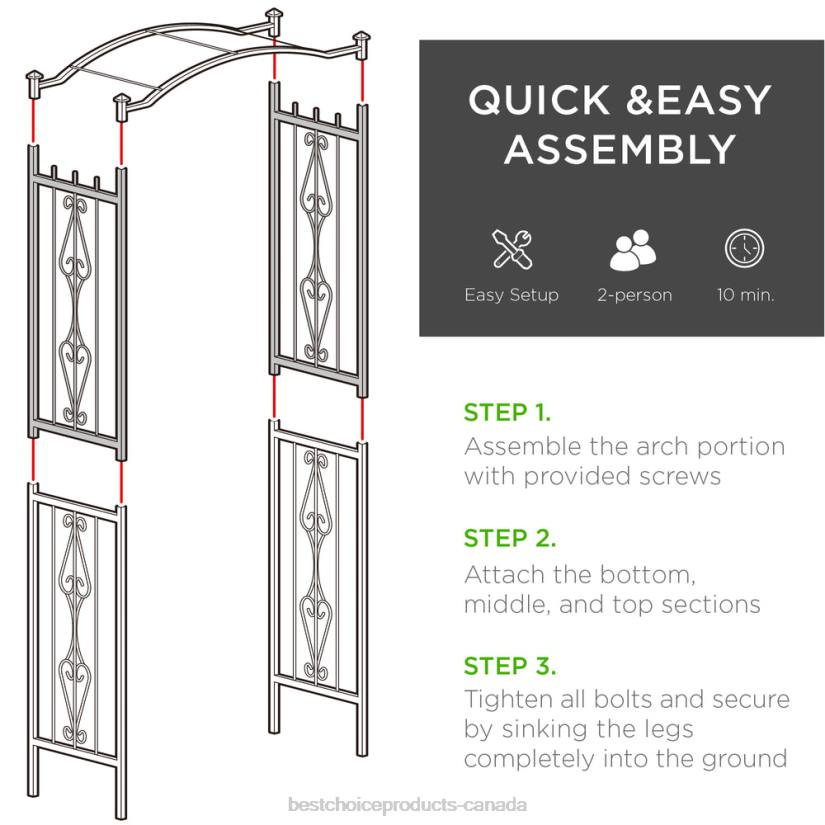 QUICK &EASY ASSEMBLY

Easy Setup

2-person

10 min.

STEP 1.
Assemble the arch portion with provided screws

STEP 2.
Attach the bottom, middle, and top sections

STEP 3.
Tighten all bolts and secure by sinking the legs completely into the ground

bestchoiceproducts-canada