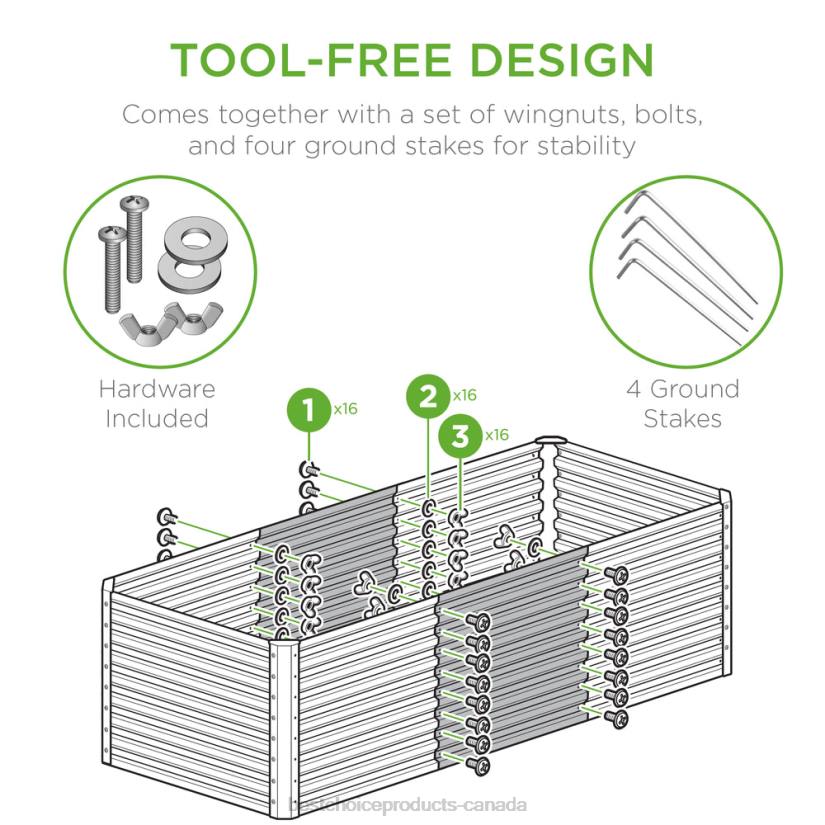 TOOL-FREE DESIGN

Comes together with a set of wingnuts, bolts, and four ground stakes for stability

Hardware Included

4 Ground Stakes

1 x16

2 x16

3 x16

bestchoiceproducts-canada