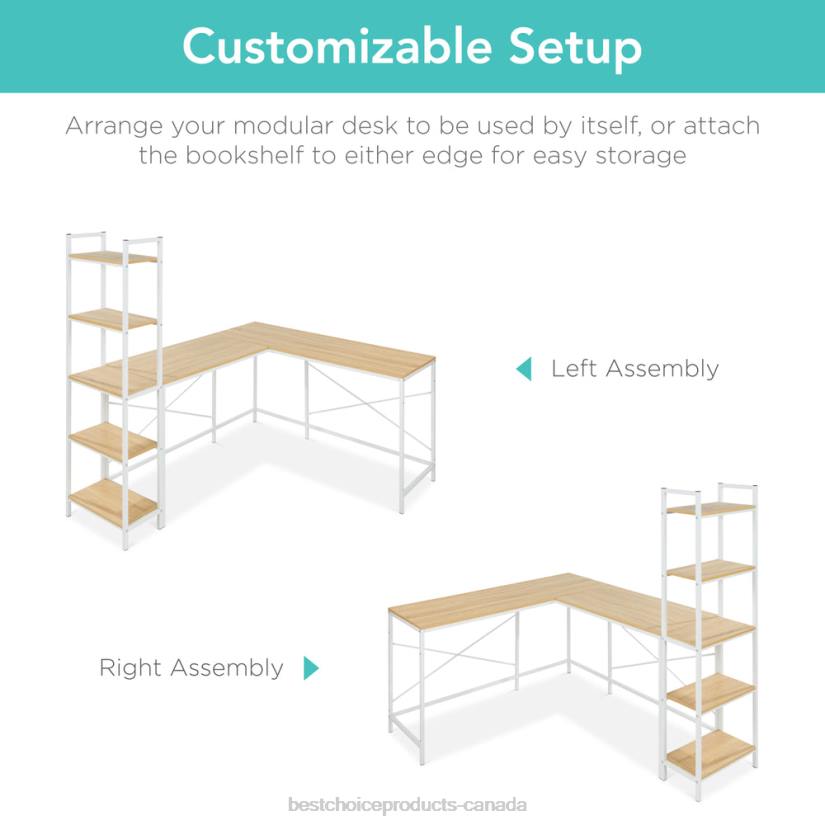 Customizable Setup

Arrange your modular desk to be used by itself, or attach the bookshelf to either edge for easy storage

Left Assembly

Right Assembly

bestchoiceproducts-canada