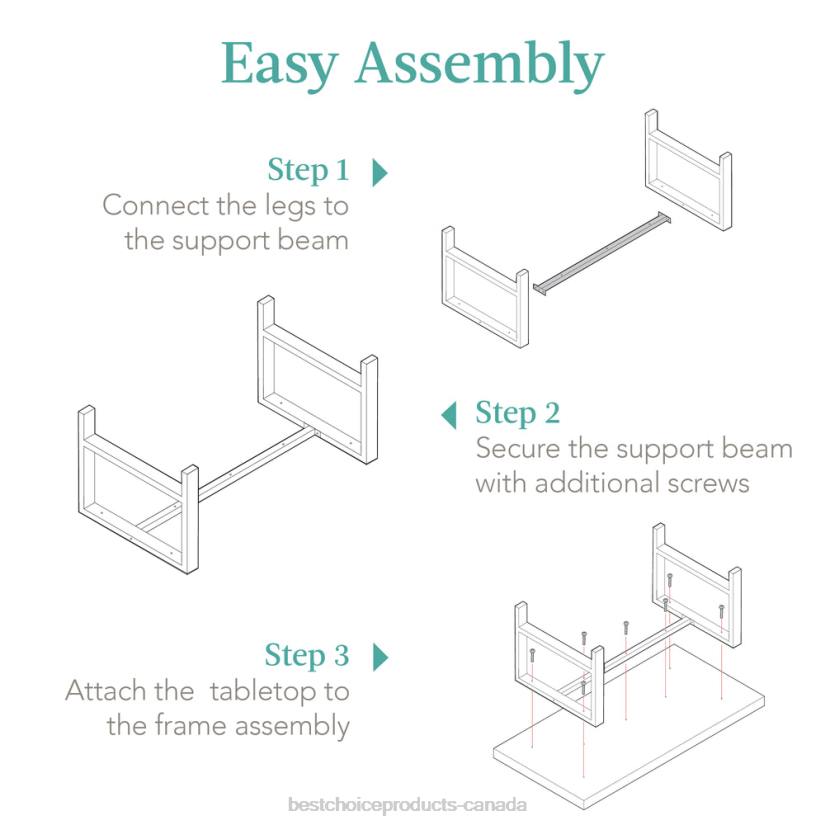 Easy Assembly

Step 1
Connect the legs to the support beam

Step 2
Secure the support beam with additional screws

Step 3
Attach the tabletop to the frame assembly

bestchoiceproducts-canada