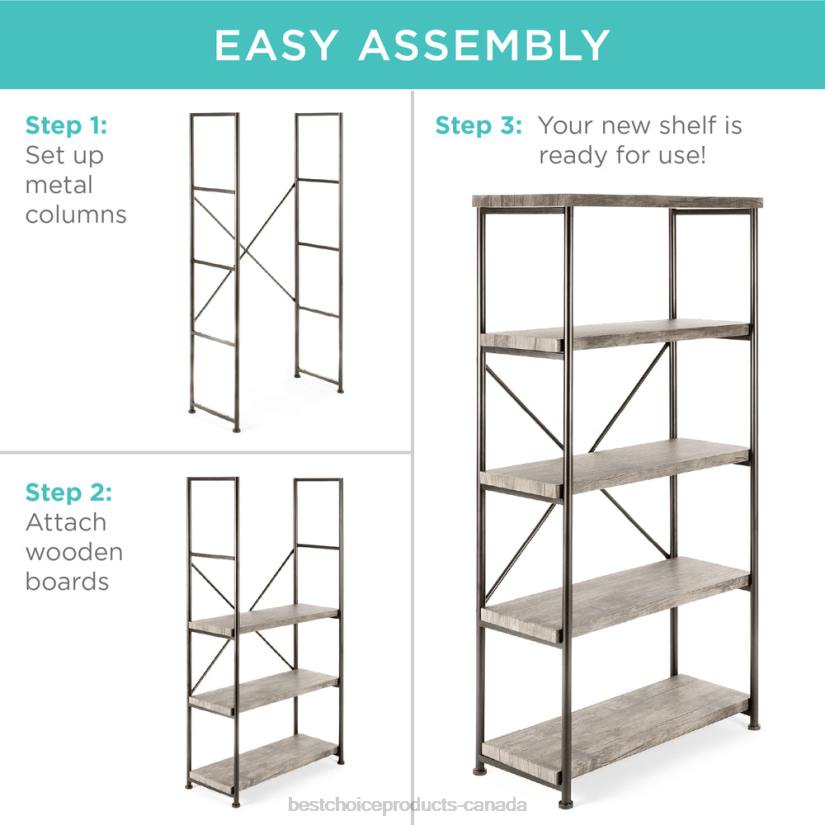 EASY ASSEMBLY

Step 1: Set up metal columns

Step 2: Attach wooden boards

Step 3: Your new shelf is ready for use!

bestchoiceproducts-canada