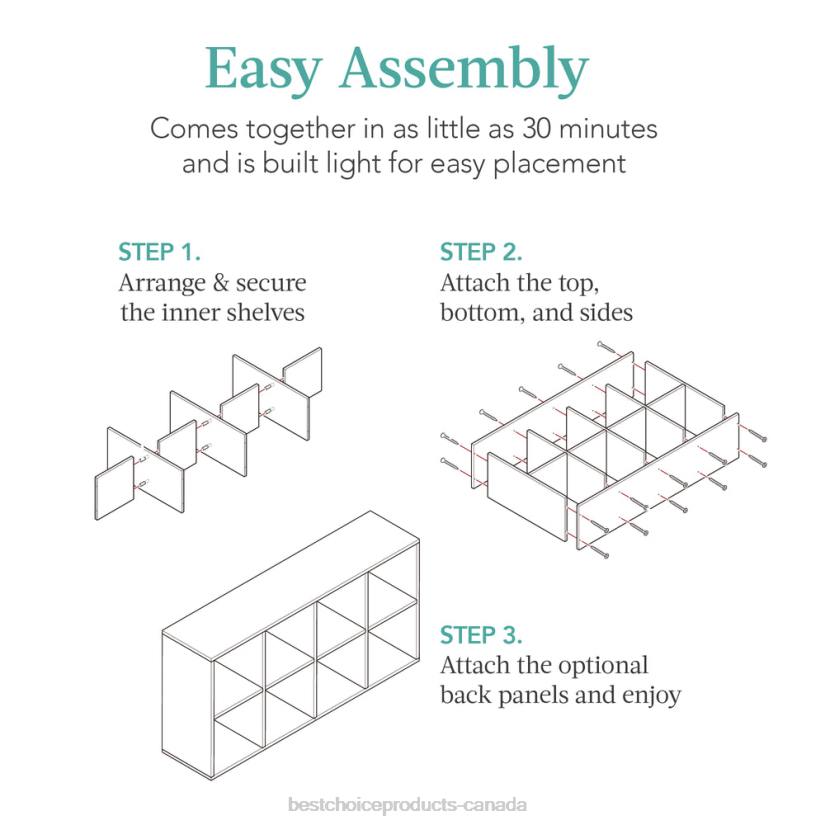 Easy Assembly

Comes together in as little as 30 minutes and is built light for easy placement

STEP 1.
Arrange & secure the inner shelves

STEP 2.
Attach the top, bottom, and sides

STEP 3.
Attach the optional back panels and enjoy

bestchoiceproducts-canada