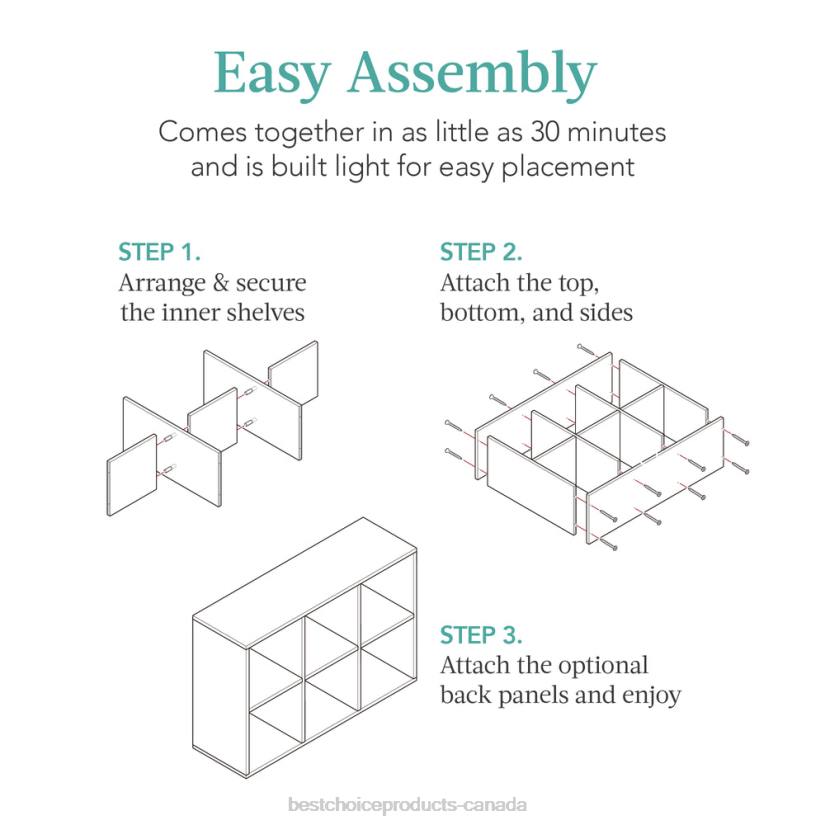 Easy Assembly

Comes together in as little as 30 minutes and is built light for easy placement

STEP 1.
Arrange & secure the inner shelves

STEP 2.
Attach the top, bottom, and sides

STEP 3.
Attach the optional back panels and enjoy

bestchoiceproducts-canada