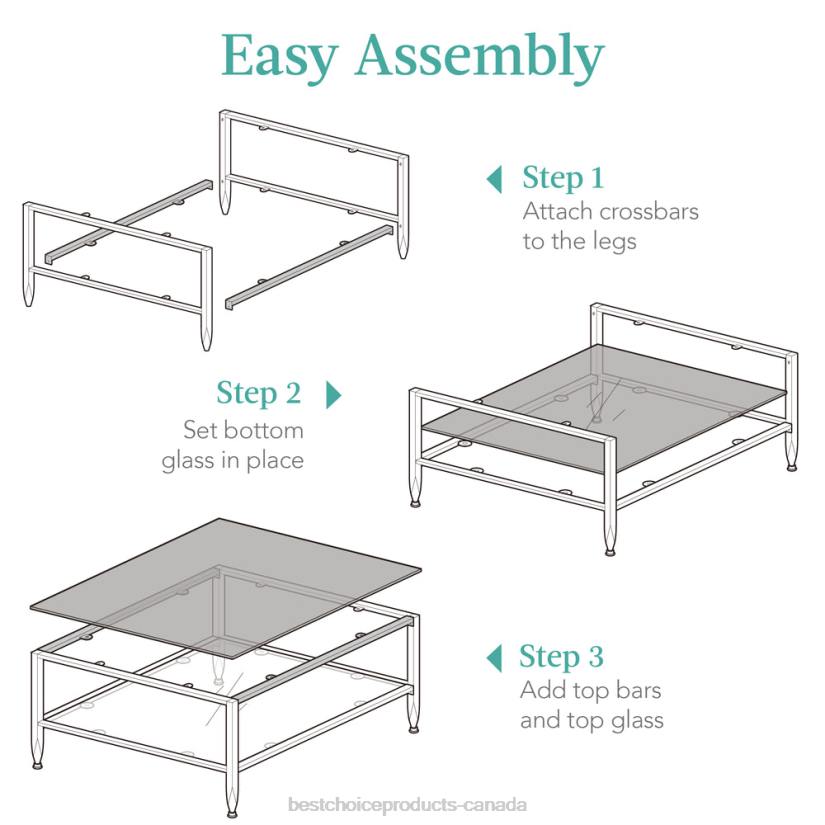 Easy Assembly

Step 1
Attach crossbars to the legs

Step 2
Set bottom glass in place

Step 3
Add top bars and top glass

bestchoiceproducts-canada