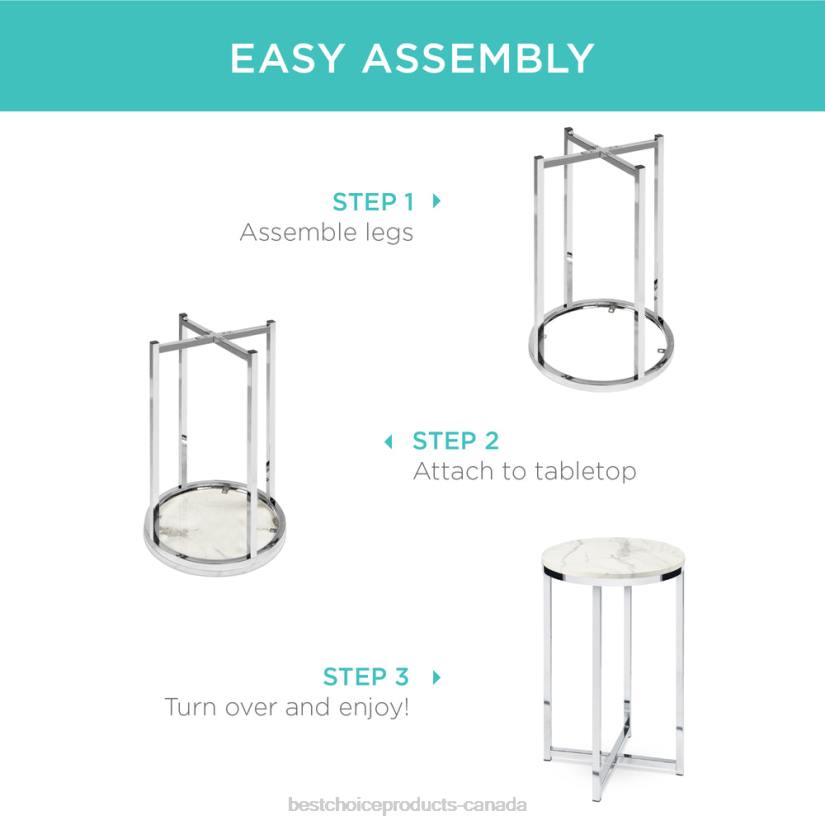 EASY ASSEMBLY

STEP 1
Assemble legs

STEP 2
Attach to tabletop

STEP 3
Turn over and enjoy!

bestchoiceproducts-canada