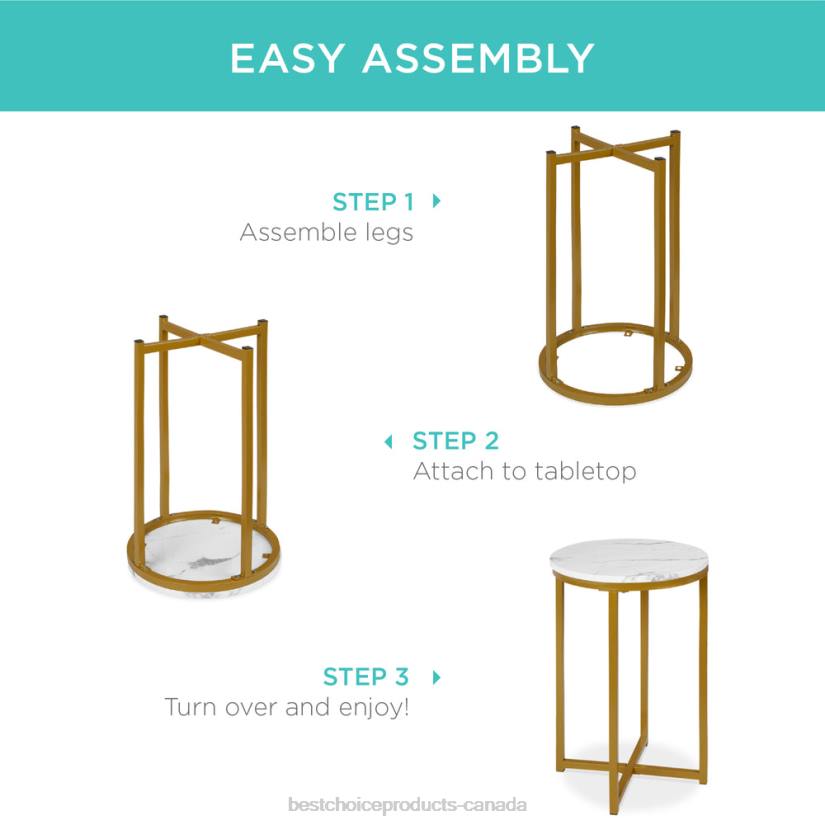 EASY ASSEMBLY

STEP 1
Assemble legs

STEP 2
Attach to tabletop

STEP 3
Turn over and enjoy!

bestchoiceproducts-canada