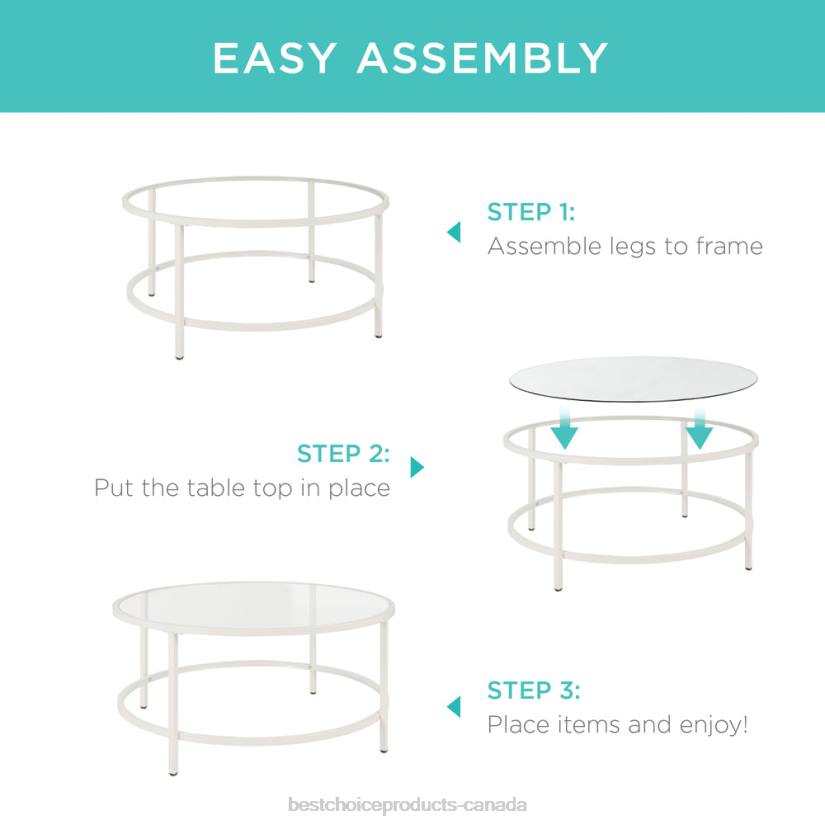 EASY ASSEMBLY

STEP 1:
Assemble legs to frame

STEP 2:
Put the table top in place

STEP 3:
Place items and enjoy!

bestchoiceproducts-canada