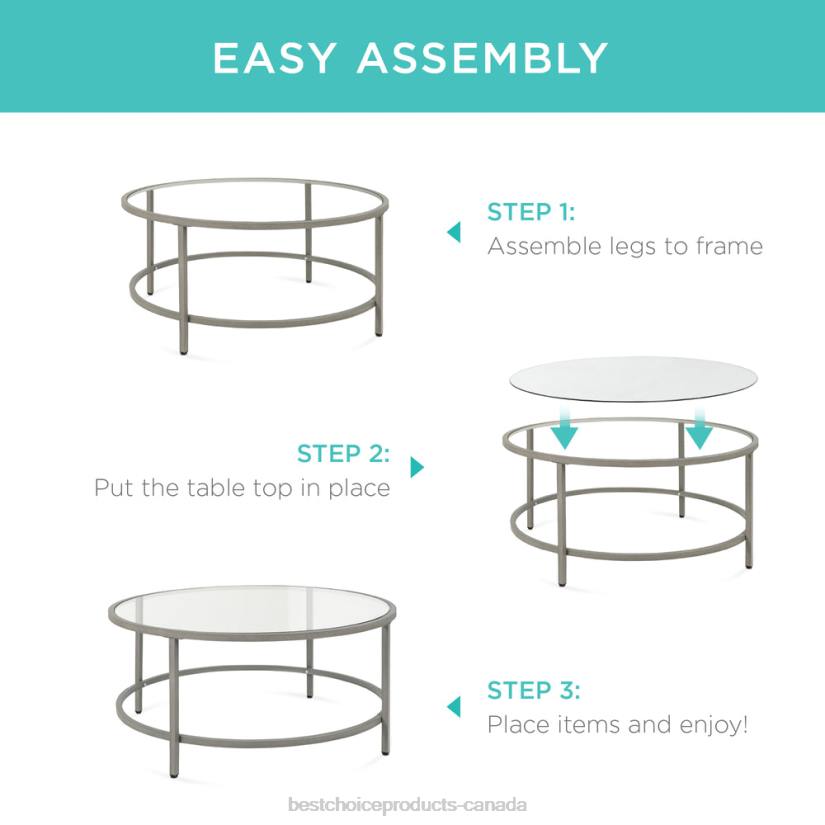 EASY ASSEMBLY

STEP 1:
Assemble legs to frame

STEP 2:
Put the table top in place

STEP 3:
Place items and enjoy!

bestchoiceproducts-canada