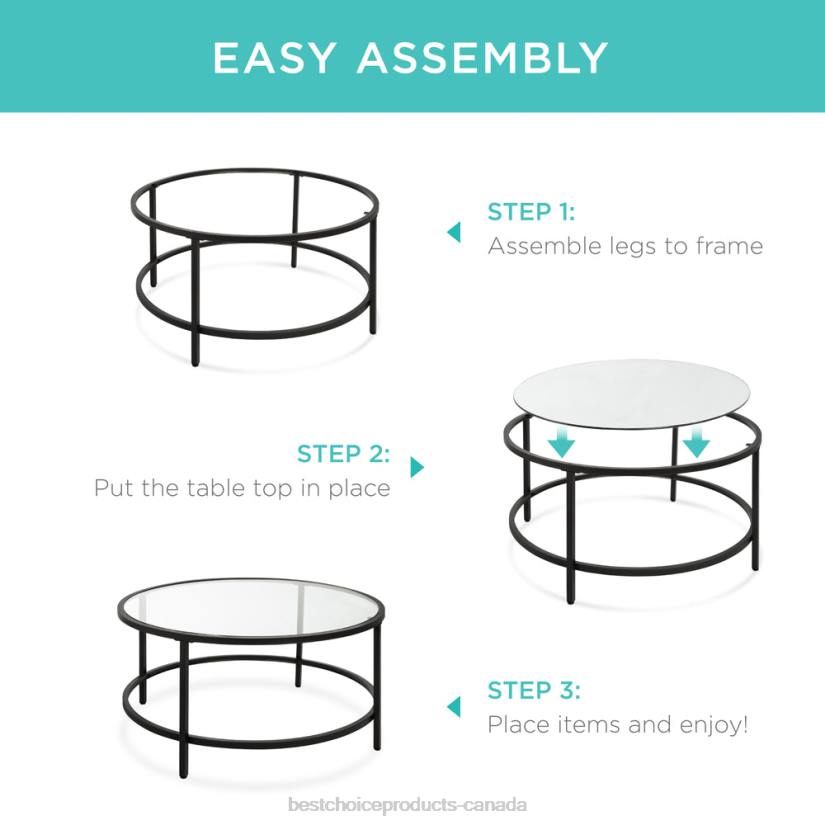 EASY ASSEMBLY

STEP 1:
Assemble legs to frame

STEP 2:
Put the table top in place

STEP 3:
Place items and enjoy!

bestchoiceproducts-canada