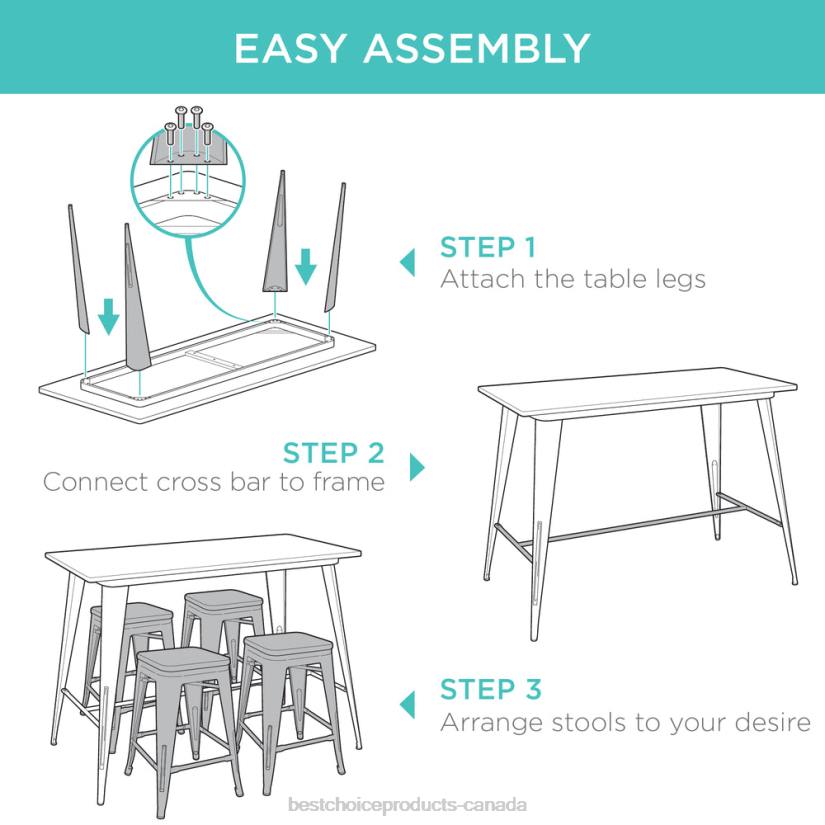 EASY ASSEMBLY

STEP 1
Attach the table legs

STEP 2
Connect cross bar to frame

STEP 3
Arrange stools to your desire

bestchoiceproducts-canada