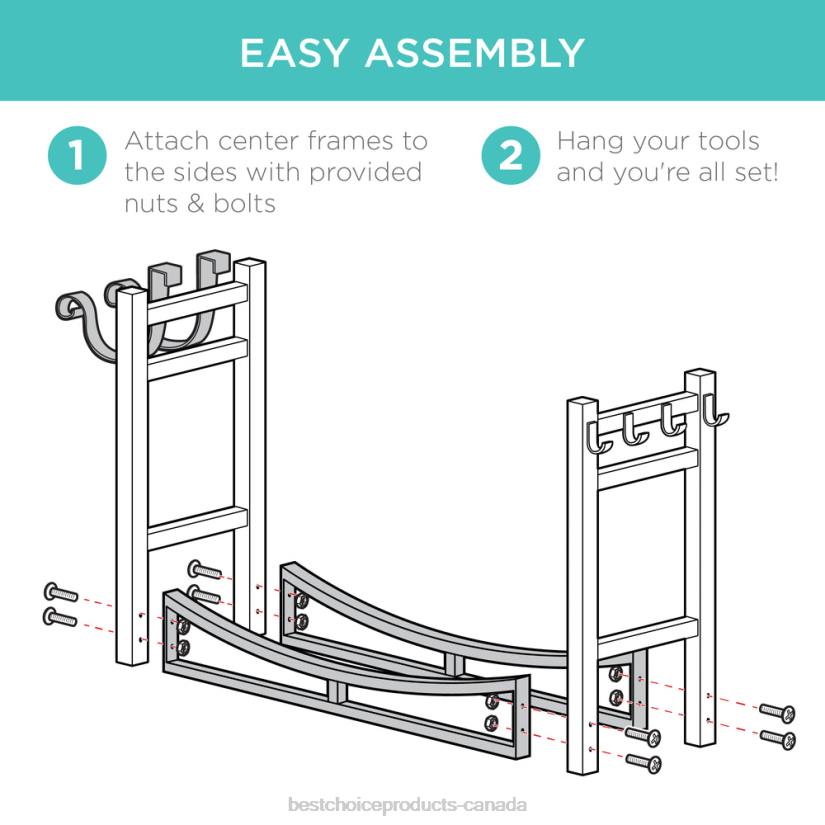 EASY ASSEMBLY

1 Attach center frames to the sides with provided nuts & bolts

2 Hang your tools and you're all set!

bestchoiceproducts-canada