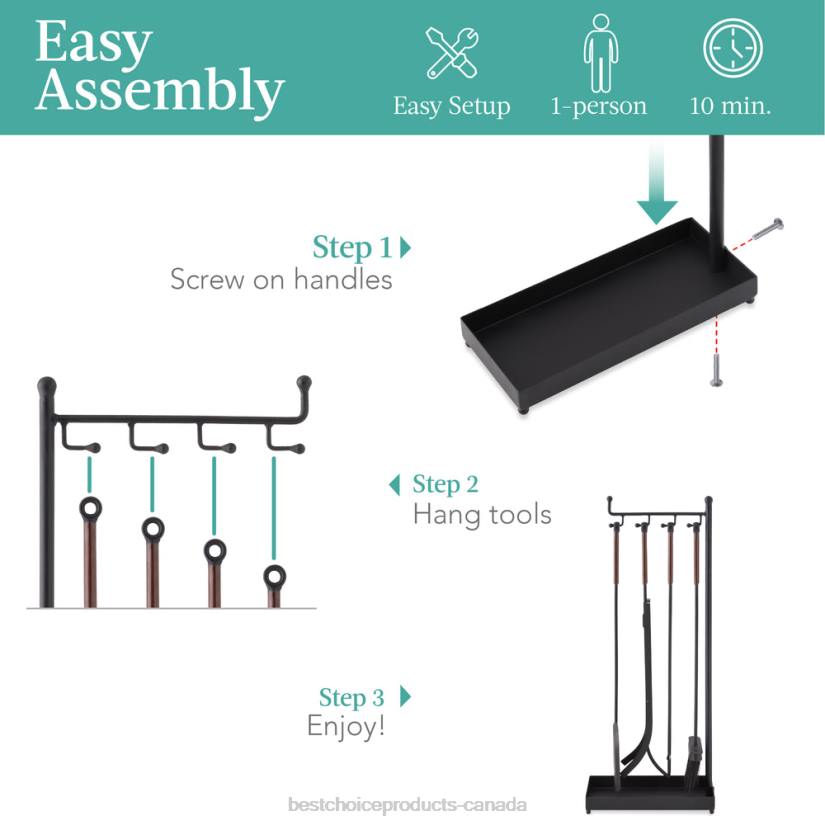 Easy Assembly

Easy Setup

1-person

10 min.

Step 1
Screw on handles

Step 2
Hang tools

Step 3
Enjoy!

bestchoiceproducts-canada