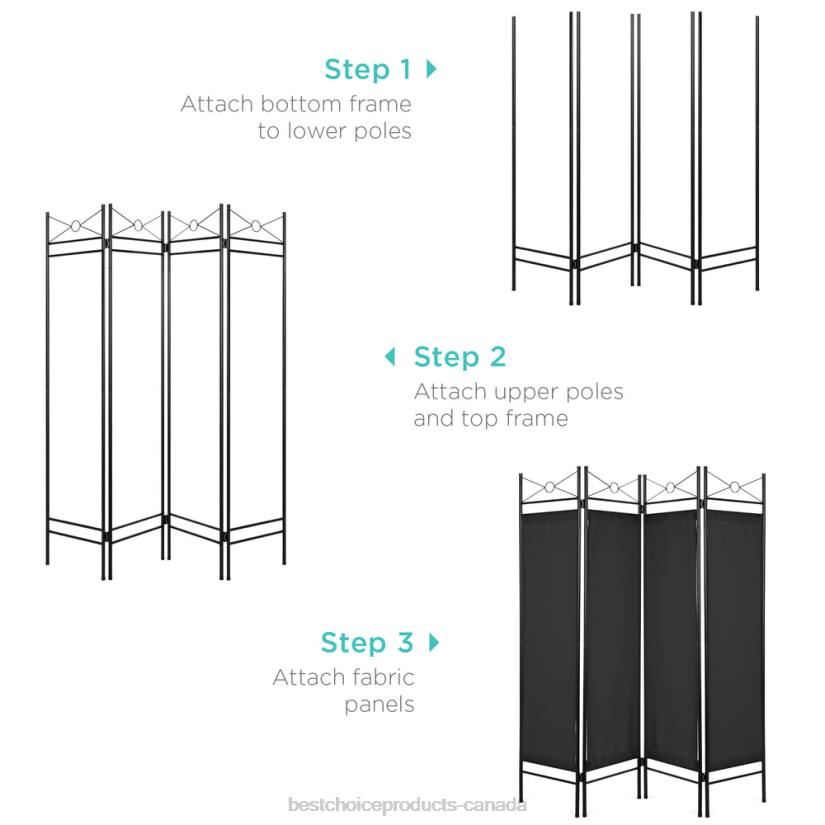 Step 1
Attach bottom frame to lower poles

Step 2
Attach upper poles and top frame

Step 3
Attach fabric panels

bestchoiceproducts-canada