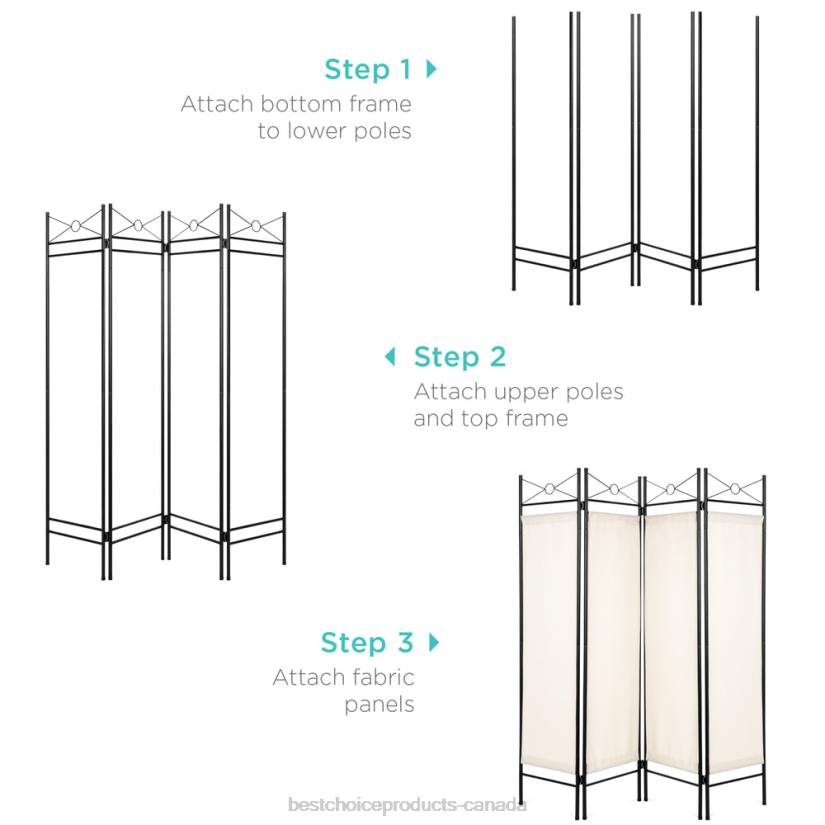 Step 1
Attach bottom frame to lower poles

Step 2
Attach upper poles and top frame

Step 3
Attach fabric panels

bestchoiceproducts-canada