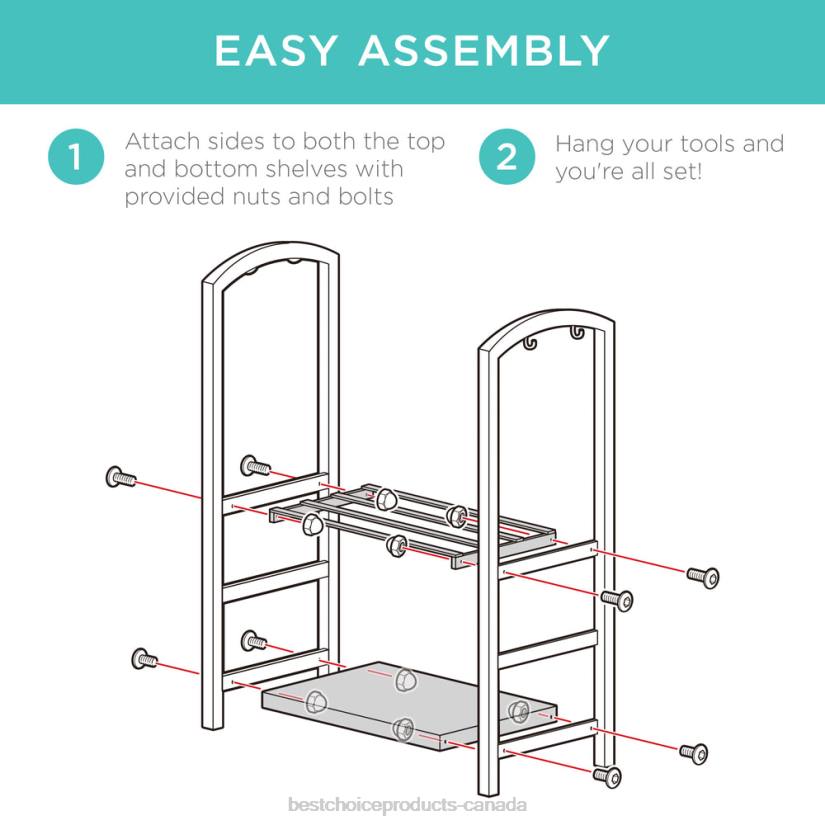 EASY ASSEMBLY

1 Attach sides to both the top and bottom shelves with provided nuts and bolts

2 Hang your tools and you're all set!

bestchoiceproducts-canada