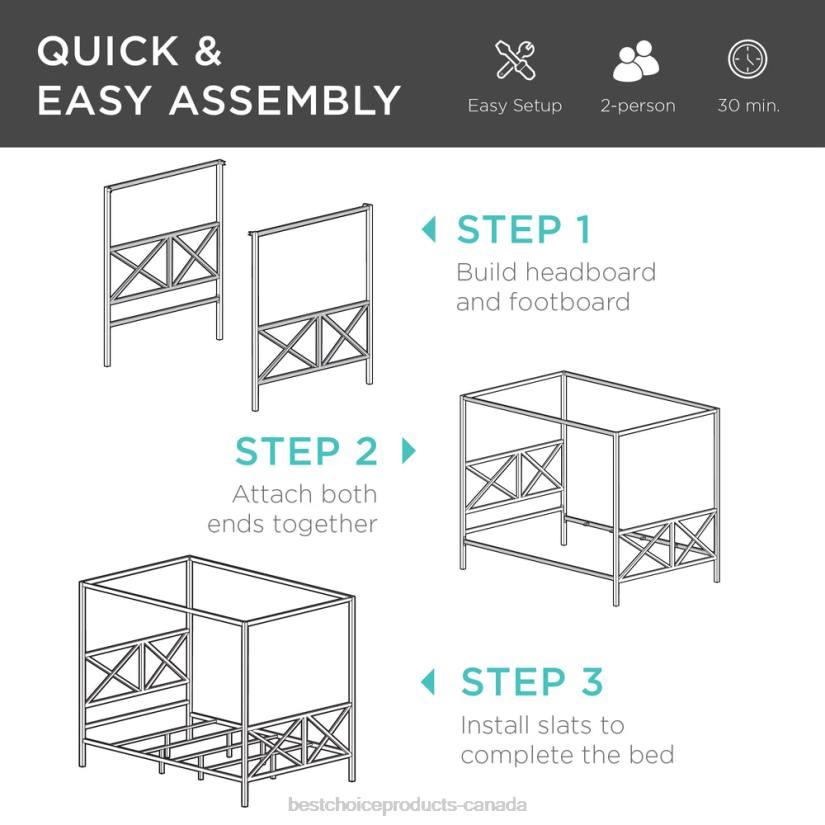 QUICK &
EASY ASSEMBLY

Easy Setup

2-person

30 min.

STEP 1
Build headboard and footboard

STEP 2
Attach both ends together

STEP 3
Install slats to complete the bed

bestchoiceproducts-canada